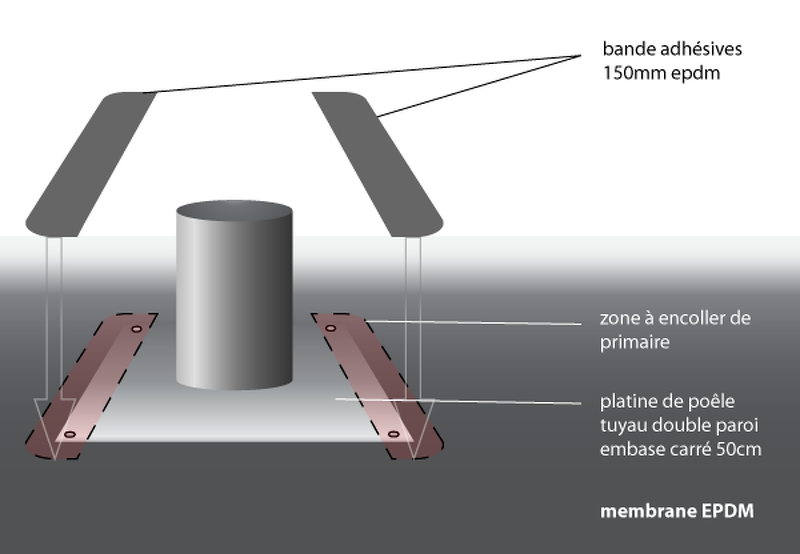 bande adhésives
150mm epdm

zone à encoller de
primaire

platine de poêle
tuyau double paroi
embase carré 50cm

membrane EPDM